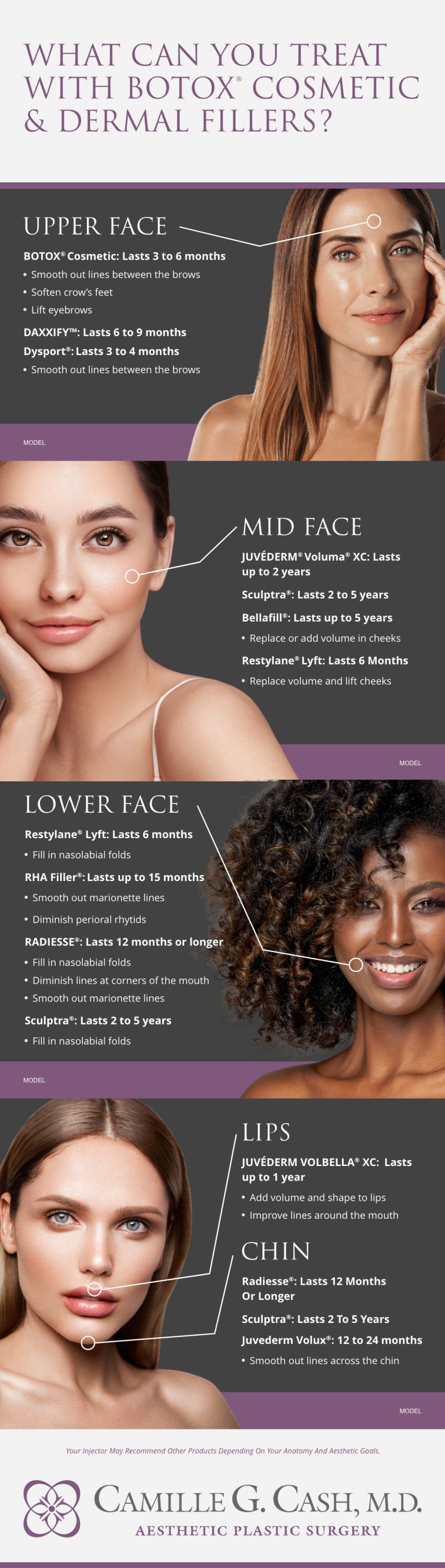 WHAT CAN YOU TREAT WITH BOTOX® COSMETIC & DERMAL FILLERS?

UPPER FACE

BOTOX® Cosmetic: Lasts 3 to 6 months

• Smooth out lines between the brows
• Soften crow's feet
• Lift eyebrows

DAXXIFY™: Lasts 6 to 9 months

Dysport®: Lasts 3 to 4 months

• Smooth out lines between the brows

MODEL

MID FACE

JUVÉDERM® Voluma® XC: Lasts up to 2 years

Sculptra®: Lasts 2 to 5 years

Bellafill®: Lasts up to 5 years

• Replace or add volume in cheeks

Restylane® Lyft: Lasts 6 Months

• Replace volume and lift cheeks

MODEL

LOWER FACE

Restylane® Lyft: Lasts 6 months

• Fill in nasolabial folds

RHA Filler®: Lasts up to 15 months

• Smooth out marionette lines
• Diminish perioral rhytids

RADIESSE®: Lasts 12 months or longer

• Fill in nasolabial folds
• Diminish lines at corners of the mouth
• Smooth out marionette lines

Sculptra®: Lasts 2 to 5 years

• Fill in nasolabial folds

MODEL

LIPS

JUVÉDERM VOLBELLA® XC: Lasts up to 1 year

• Add volume and shape to lips
• Improve lines around the mouth

CHIN

Radiesse®: Lasts 12 Months Or Longer

Sculptra®: Lasts 2 To 5 Years

Juvederm Volux®: 12 to 24 months

• Smooth out lines across the chin

MODEL

Your Injector May Recommend Other Products Depending On Your Anatomy And Aesthetic Goals.

CAMILLE G. CASH, M.D.
AESTHETIC PLASTIC SURGERY